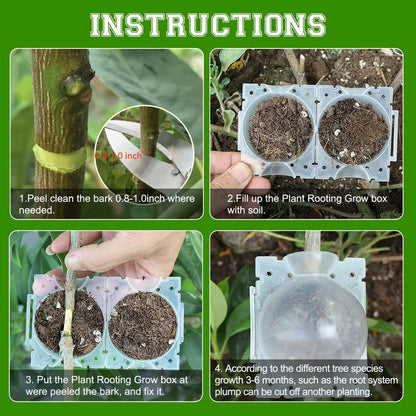 INSTRUCTIONS

0.8-1.0 inch

1.Peel clean the bark 0.8-1.0inch where needed.

2.Fill up the Plant Rooting Grow box with soil.

3. Put the Plant Rooting Grow box at were peeled the bark, and fix it.

4. According to the different tree species growth 3-6 months, such as the root system plump can be cut off another planting.